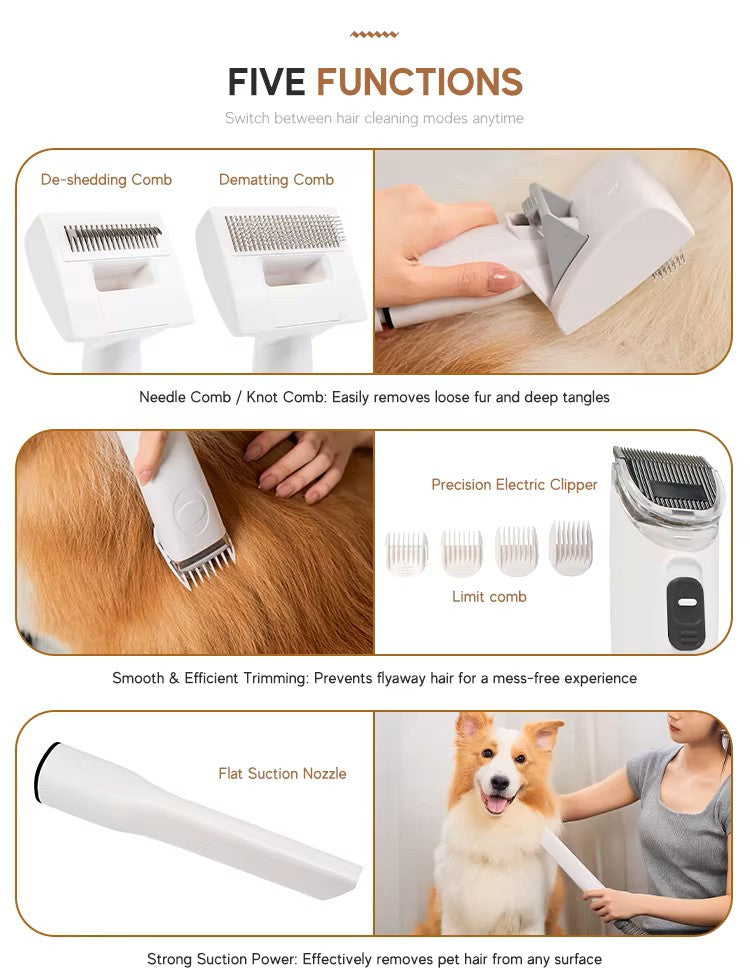 FIVE FUNCTIONS

Switch between hair cleaning modes anytime

De-shedding Comb

Dematting Comb

Needle Comb / Knot Comb: Easily removes loose fur and deep tangles

Precision Electric Clipper

Limit comb

Smooth & Efficient Trimming: Prevents flyaway hair for a mess-free experience

Flat Suction Nozzle

Strong Suction Power: Effectively removes pet hair from any surface